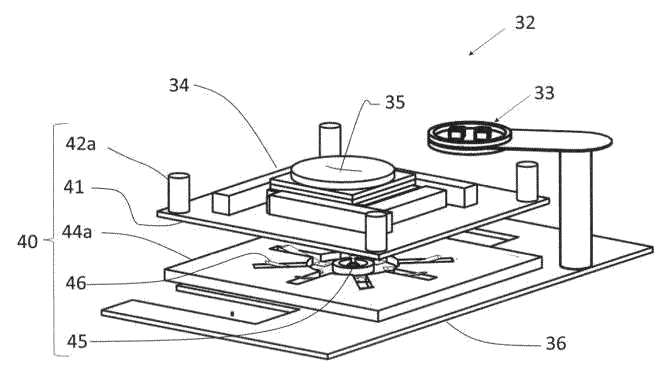 32
34
35
33
42a
41
40
44a
46
45
36