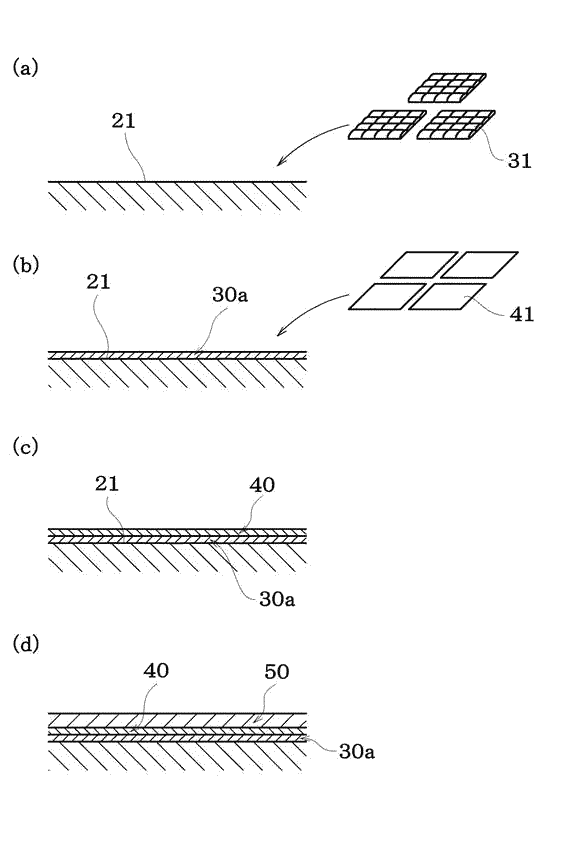 (a)

21

31

(b)

21

30a

41

(c)

21

40

30a

(d)

40

50

30a