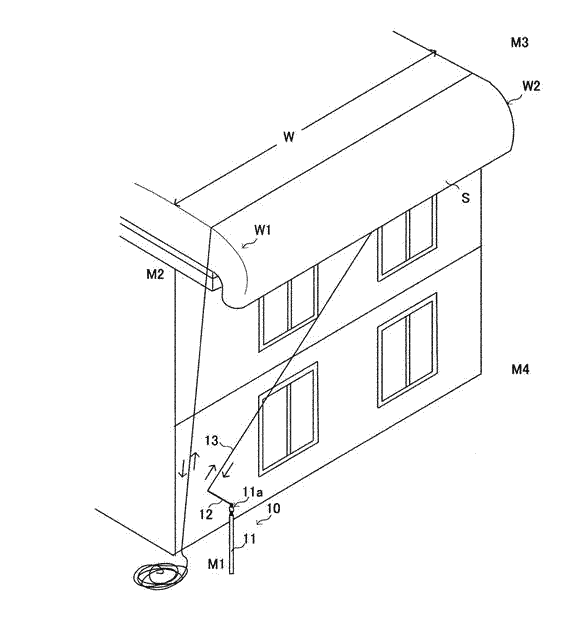 M3
W2
W
S
W1
M2
M4
13
11a
12
10
11
M1