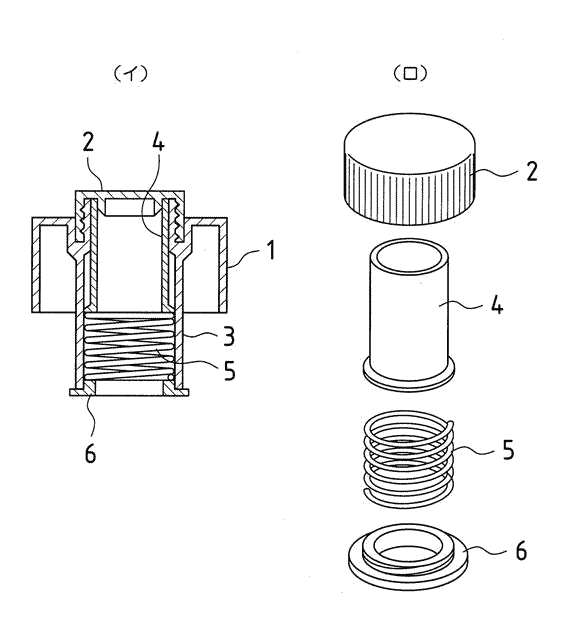 （イ）

2
4
1
3
5
6

（ロ）

2
4
5
6