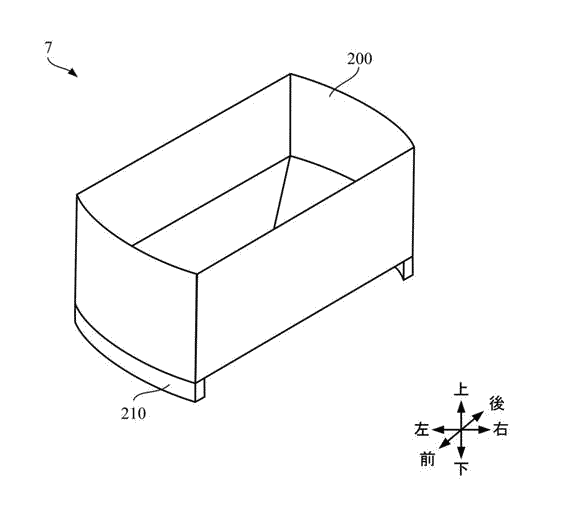 7

200

210

上
後
左
右
前
下