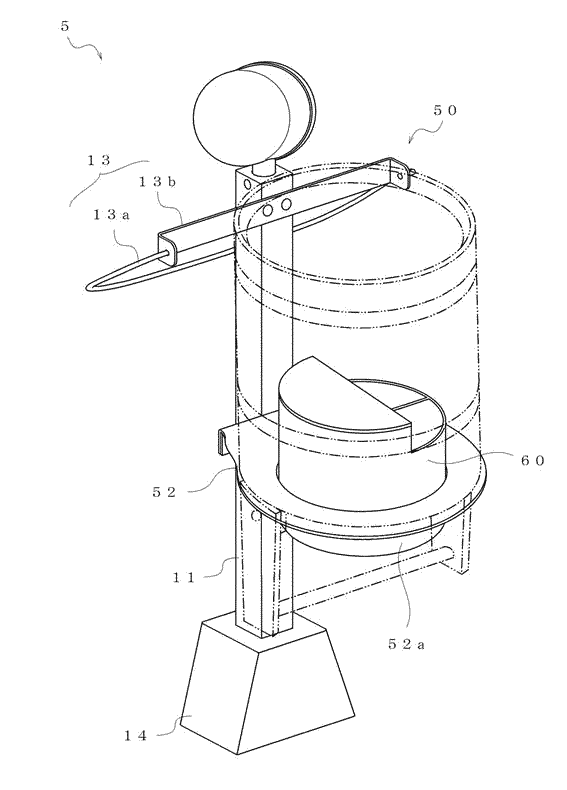 5

50

13

13b

13a

60

52

11

52a

14