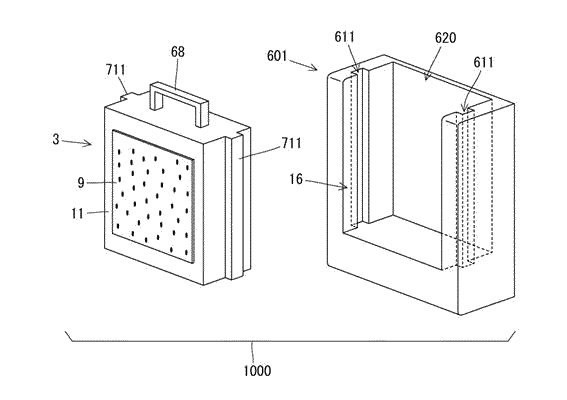 68
711
3
711
9
11
601
611
620
611
16
1000